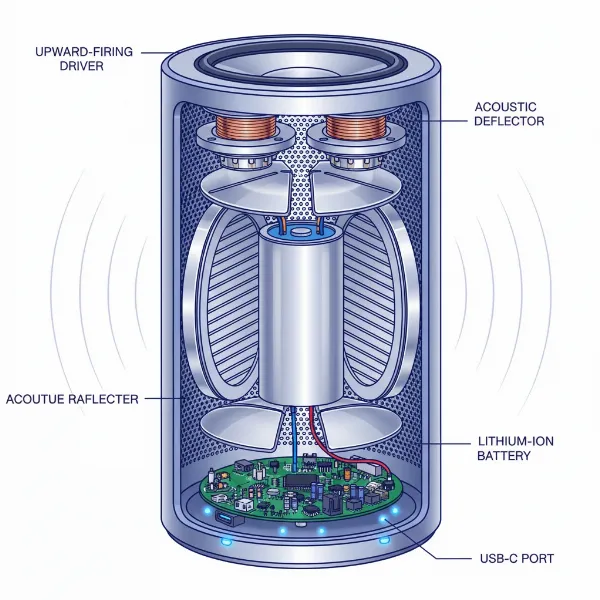 UPWARD-FIRING DRIVER

ACOUSTIC DEFLECTOR

ACOUTUE RAFLECTER

LITHIUM-ION BATTERY

USB-C PORT