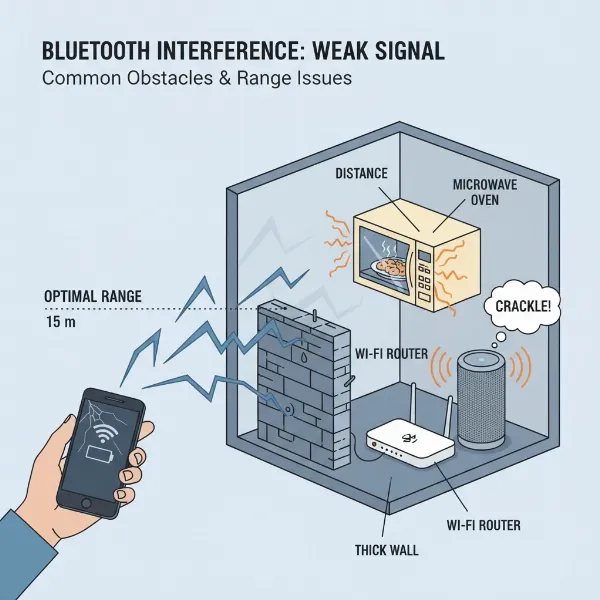 BLUETOOTH INTERFERENCE: WEAK SIGNAL
Common Obstacles & Range Issues

DISTANCE

MICROWAVE OVEN

OPTIMAL RANGE
15 m

CRACKLE!

WI-FI ROUTER

WI-FI ROUTER

THICK WALL